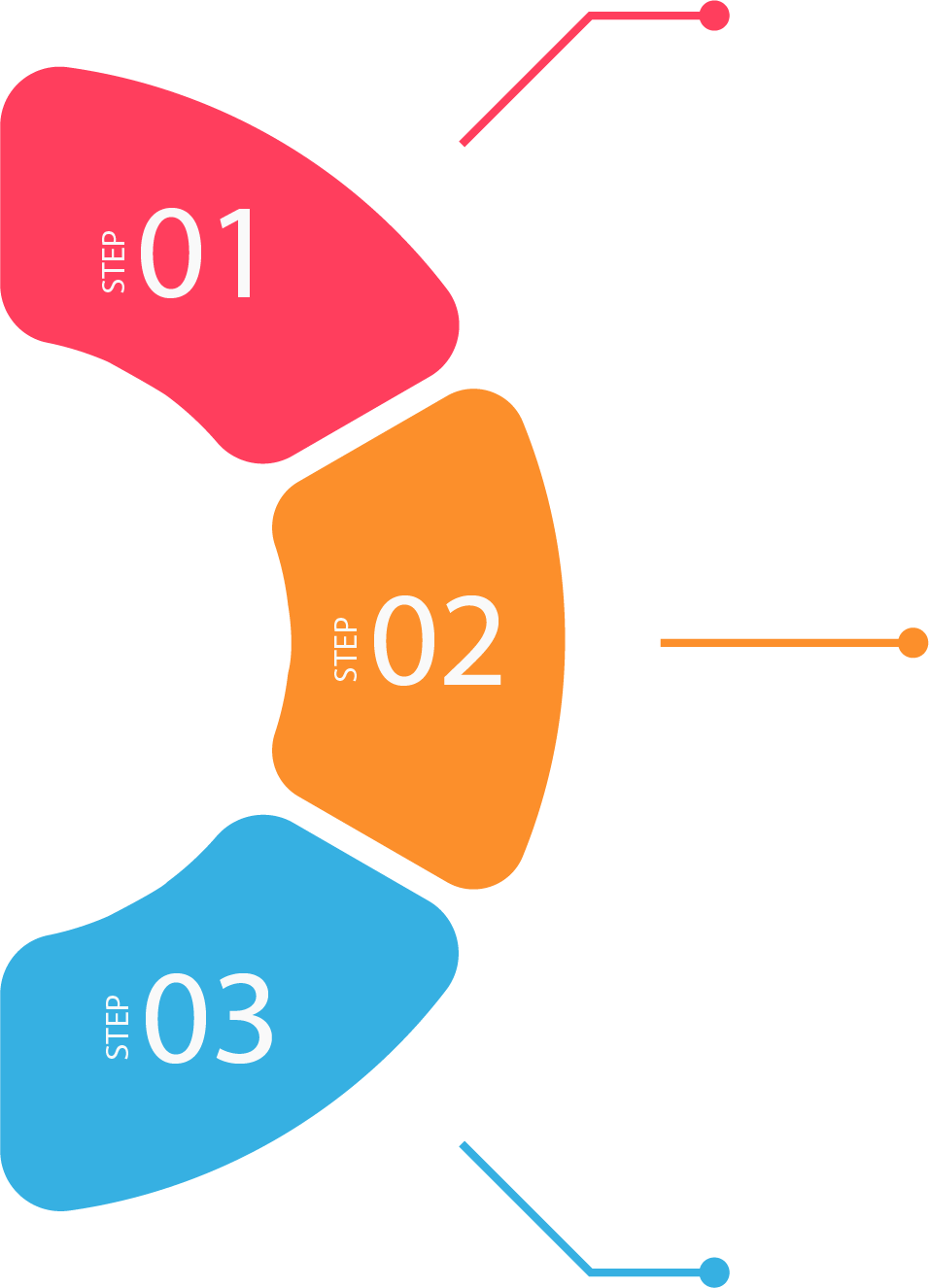 STEP 01

STEP 02

STEP 03